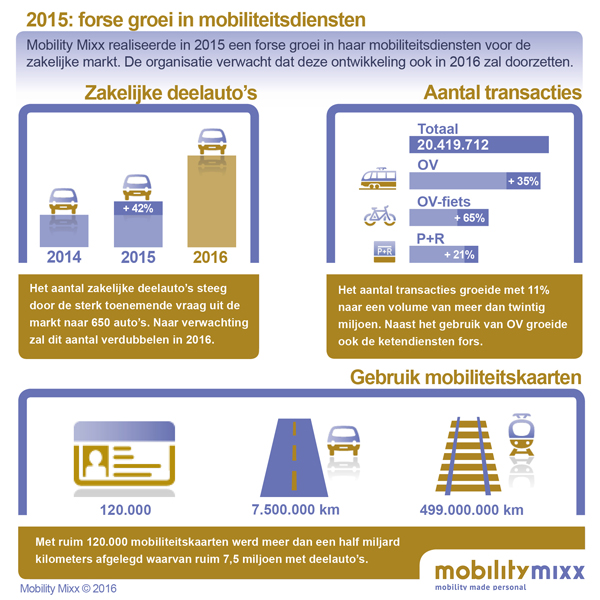 2015: forse groei in mobiliteitsdiensten

Mobility Mixx realiseerde in 2015 een forse groei in haar mobiliteitsdiensten voor de zakelijke markt. De organisatie verwacht dat deze ontwikkeling ook in 2016 zal doorzetten.

Zakelijke deelauto's

+ 42%

2014 2015 2016

Het aantal zakelijke deelauto's steeg door de sterk toenemende vraag uit de markt naar 650 auto's. Naar verwachting zal dit aantal verdubbelen in 2016.

Aantal transacties

Totaal
20.419.712

OV
+ 35%

OV-fiets
+ 65%

P+R
P+R
+ 21%

Het aantal transacties groeide met 11% naar een volume van meer dan twintig miljoen. Naast het gebruik van OV groeide ook de ketendiensten fors.

Gebruik mobiliteitskaarten

120.000

7.500.000 km

499.000.000 km

Met ruim 120.000 mobiliteitskaarten werd meer dan een half miljard kilometers afgelegd waarvan ruim 7,5 miljoen met deelauto's.

mobilitymixx
mobility made personal

Mobility Mixx © 2016